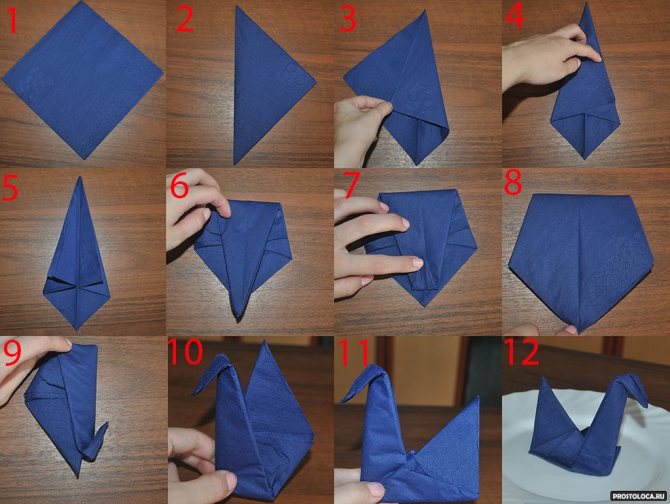 1
2
3
4
5
6
7
8
9
10
11
12
PROSTOLOCA.RU